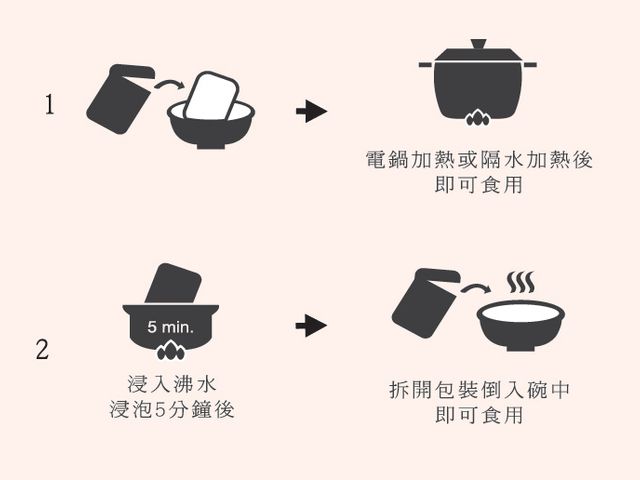 1

電鍋加熱或隔水加熱後
即可食用

2

5 min.

浸入沸水
浸泡5分鐘後

拆開包裝倒入碗中
即可食用