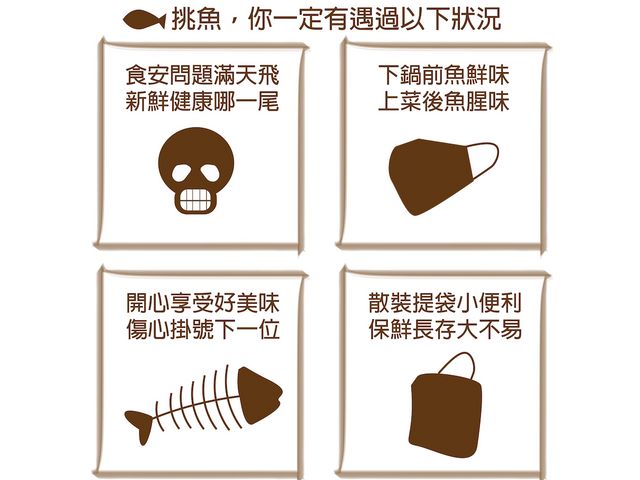 挑魚，你一定有遇過以下狀況

食安問題滿天飛
新鮮健康哪一尾

下鍋前魚鮮味
上菜後魚腥味

開心享受好美味
傷心掛號下一位

散裝提袋小便利
保鮮長存大不易